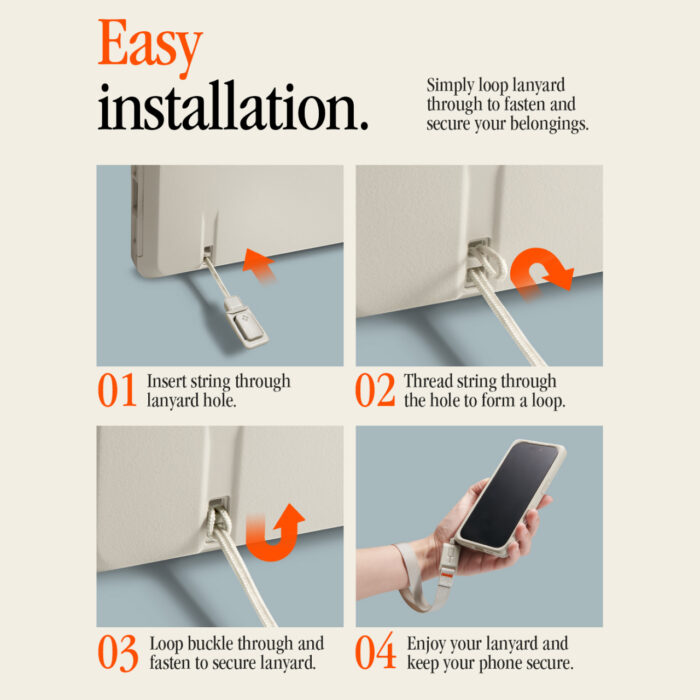 Easy installation.

Simply loop lanyard through to fasten and secure your belongings.

01 Insert string through lanyard hole.

02 Thread string through the hole to form a loop.

03 Loop buckle through and fasten to secure lanyard.

04 Enjoy your lanyard and keep your phone secure.