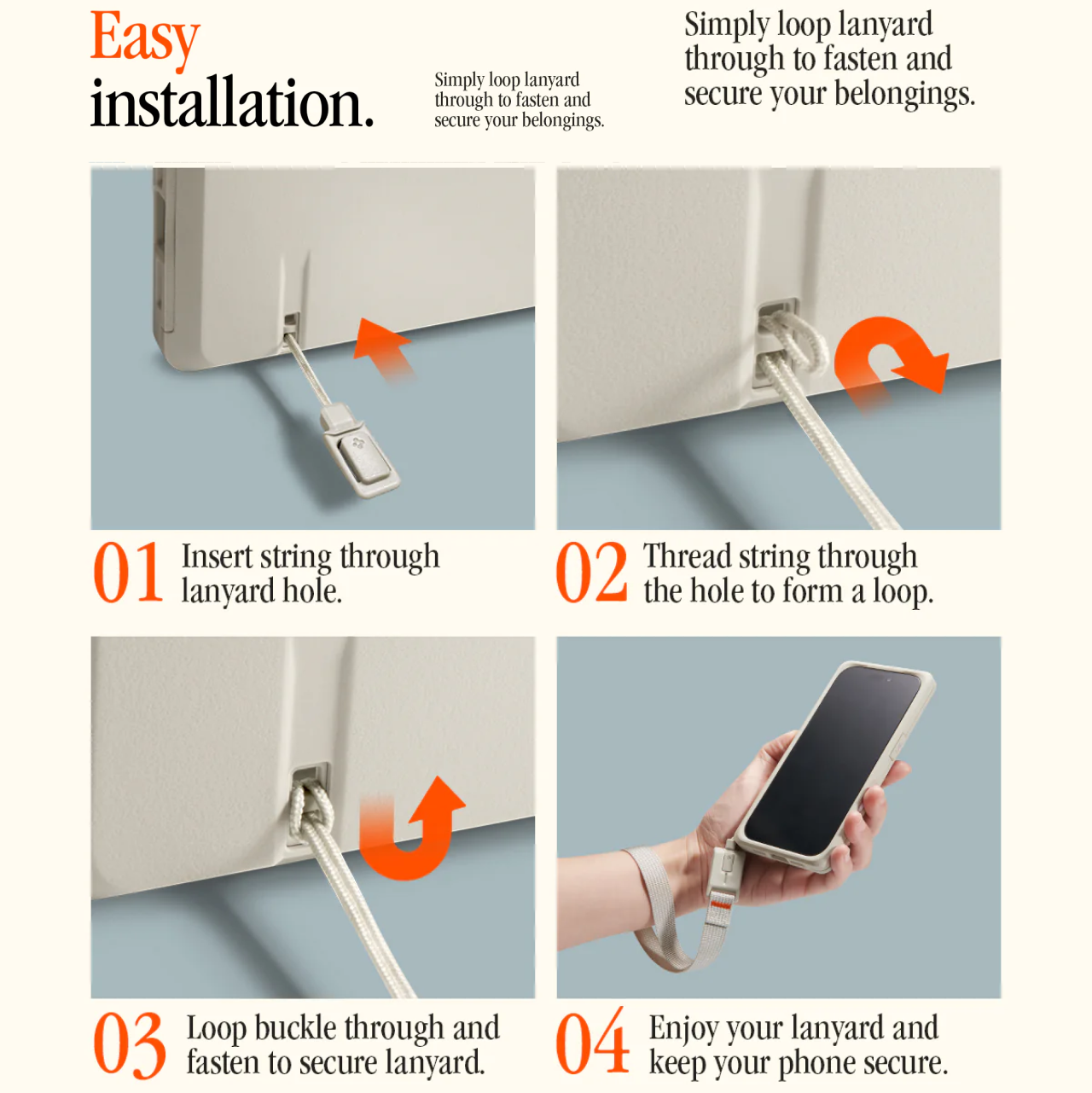 Easy installation.

Simply loop lanyard through to fasten and secure your belongings.

Simply loop lanyard through to fasten and secure your belongings.

01 Insert string through lanyard hole.

02 Thread string through the hole to form a loop.

03 Loop buckle through and fasten to secure lanyard.

04 Enjoy your lanyard and keep your phone secure.