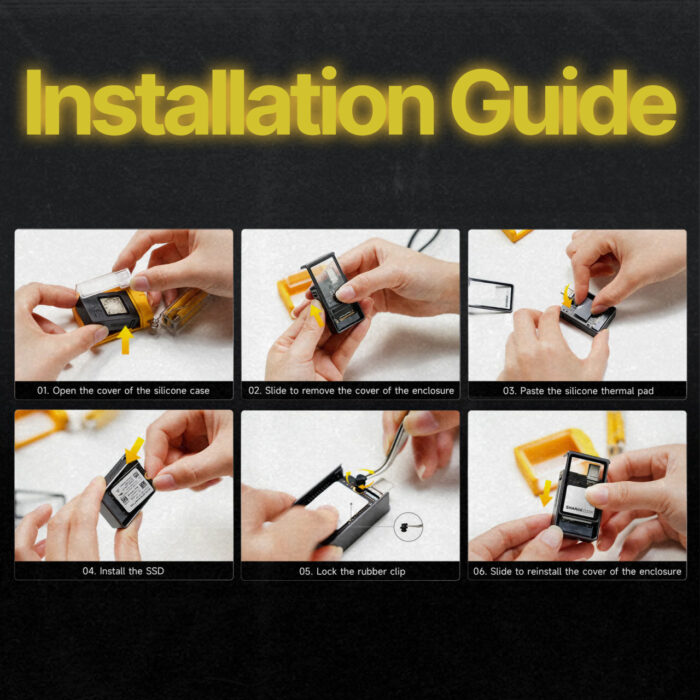 Installation Guide

01. Open the cover of the silicone case

02. Slide to remove the cover of the enclosure

03. Paste the silicone thermal pad

04. Install the SSD

05. Lock the rubber clip

06. Slide to reinstall the cover of the enclosure