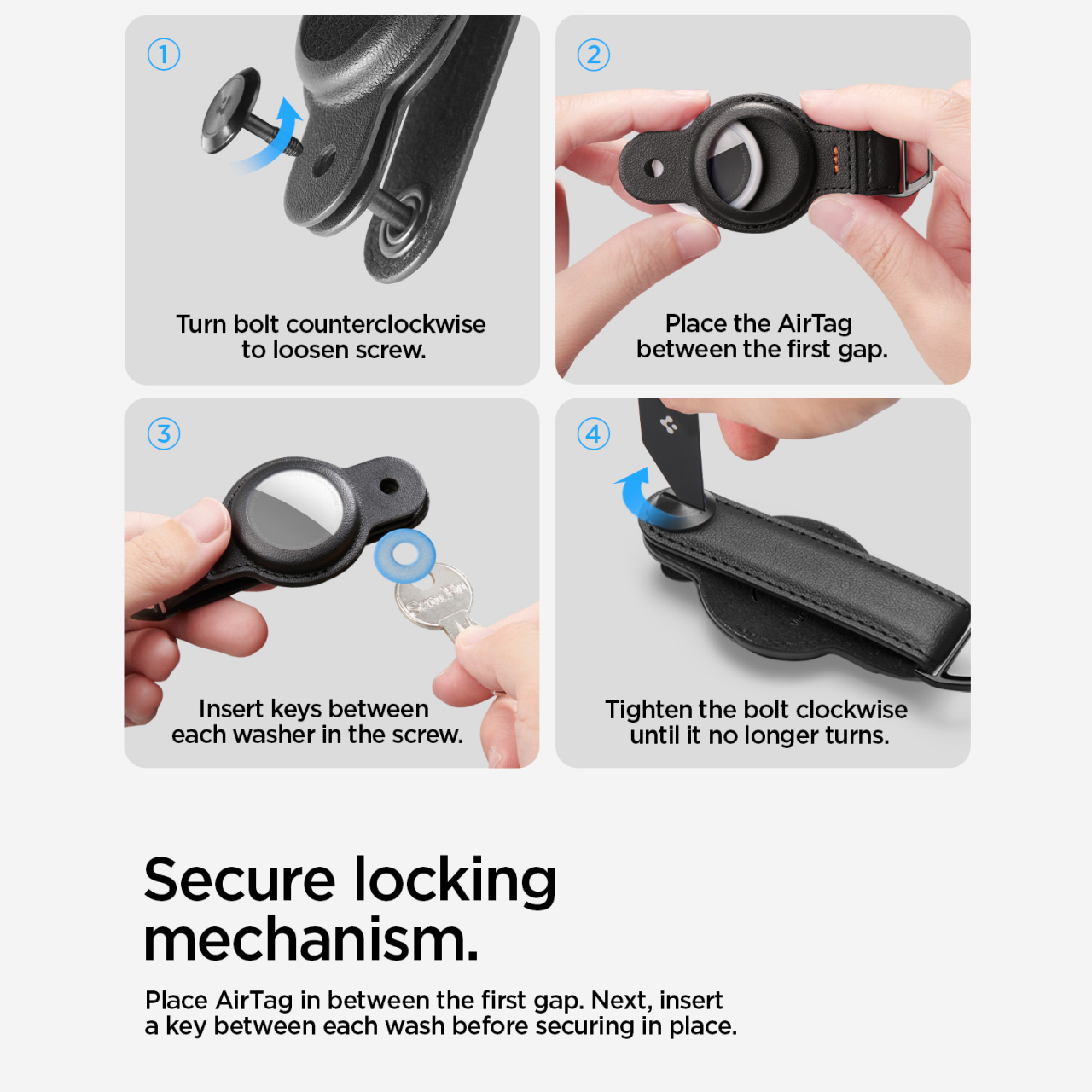 ①

Turn bolt counterclockwise to loosen screw.

②

Place the AirTag between the first gap.

③

Insert keys between each washer in the screw.

④

Tighten the bolt clockwise until it no longer turns.

Secure locking mechanism.

Place AirTag in between the first gap. Next, insert a key between each wash before securing in place.