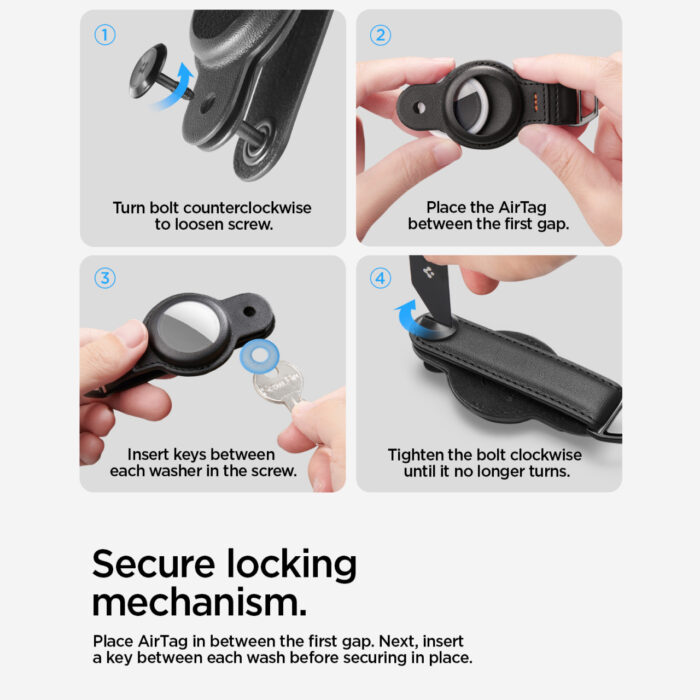 ① Turn bolt counterclockwise to loosen screw.

② Place the AirTag between the first gap.

③ Insert keys between each washer in the screw.

④ Tighten the bolt clockwise until it no longer turns.

Secure locking mechanism.

Place AirTag in between the first gap. Next, insert a key between each wash before securing in place.