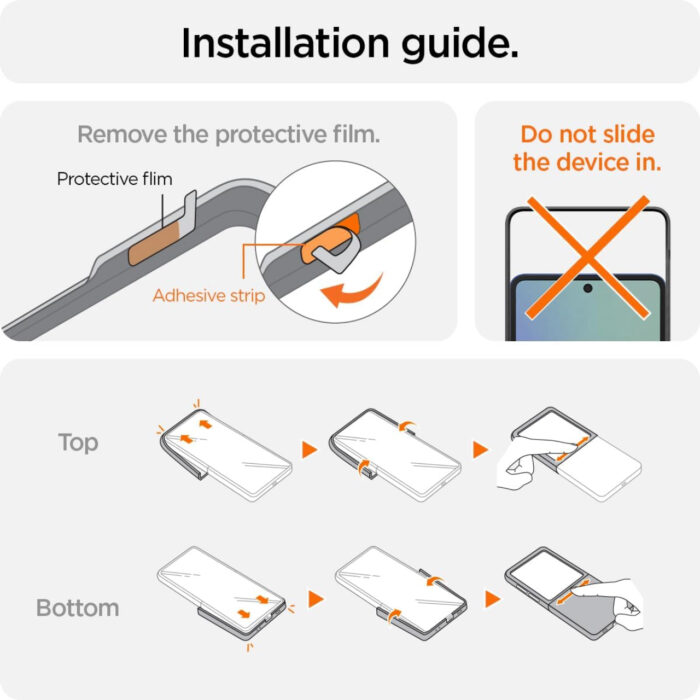 Installation guide.

Remove the protective film.

Protective flim

Adhesive strip

Do not slide the device in.

Top

Bottom